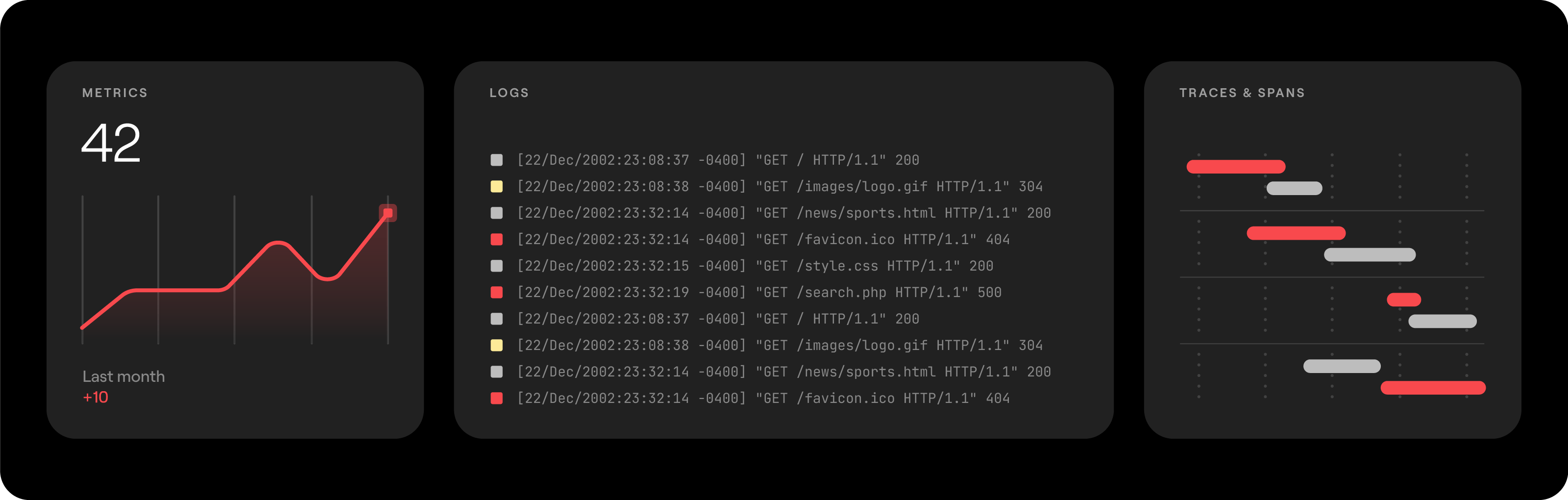 METRICS

42

Last month
+10

LOGS

[22/Dec/2002:23:08:37 -0400] "GET / HTTP/1.1" 200
[22/Dec/2002:23:08:38 -0400] "GET /images/logo.gif HTTP/1.1" 304
[22/Dec/2002:23:32:14 -0400] "GET /news/sports.html HTTP/1.1" 200
[22/Dec/2002:23:32:14 -0400] "GET /favicon.ico HTTP/1.1" 404
[22/Dec/2002:23:32:15 -0400] "GET /style.css HTTP/1.1" 200
[22/Dec/2002:23:32:19 -0400] "GET /search.php HTTP/1.1" 500
[22/Dec/2002:23:08:37 -0400] "GET / HTTP/1.1" 200
[22/Dec/2002:23:08:38 -0400] "GET /images/logo.gif HTTP/1.1" 304
[22/Dec/2002:23:32:14 -0400] "GET /news/sports.html HTTP/1.1" 200
[22/Dec/2002:23:32:14 -0400] "GET /favicon.ico HTTP/1.1" 404

TRACES & SPANS